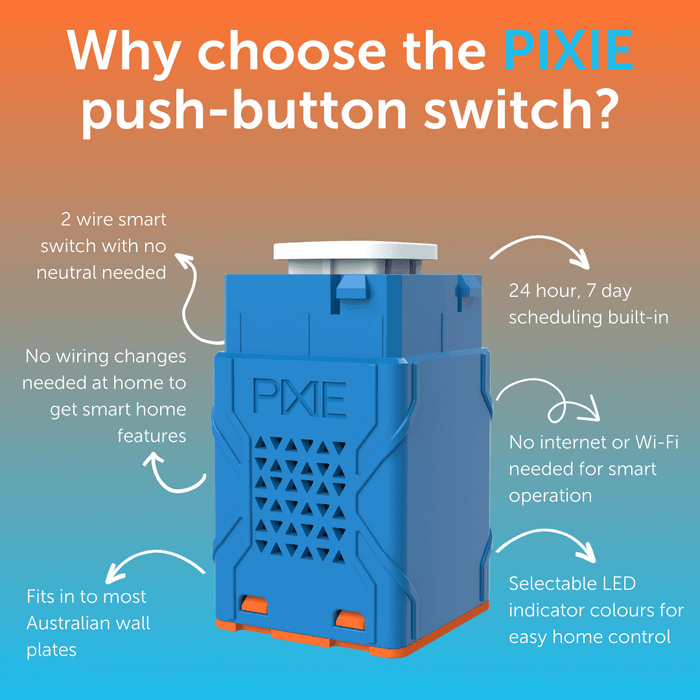 Why choose the PIXIE push-button switch?

2 wire smart switch with no neutral needed

No wiring changes needed at home to get smart home features

Fits in to most Australian wall plates

PIXIE

24 hour, 7 day scheduling built-in

No internet or Wi-Fi needed for smart operation

Selectable LED indicator colours for easy home control