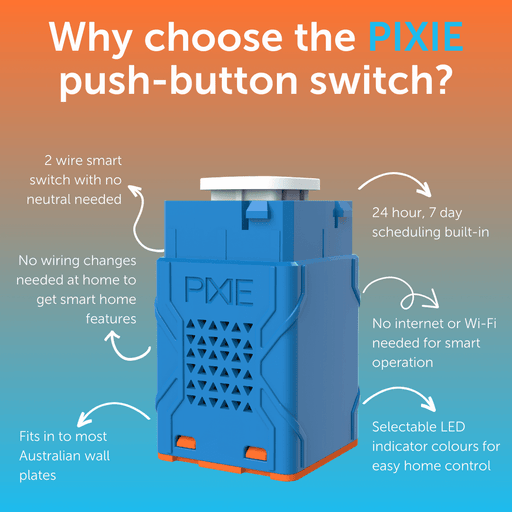 Why choose the PIXIE push-button switch?

2 wire smart switch with no neutral needed

No wiring changes needed at home to get smart home features

Fits in to most Australian wall plates

PIXIE

24 hour, 7 day scheduling built-in

No internet or Wi-Fi needed for smart operation

Selectable LED indicator colours for easy home control