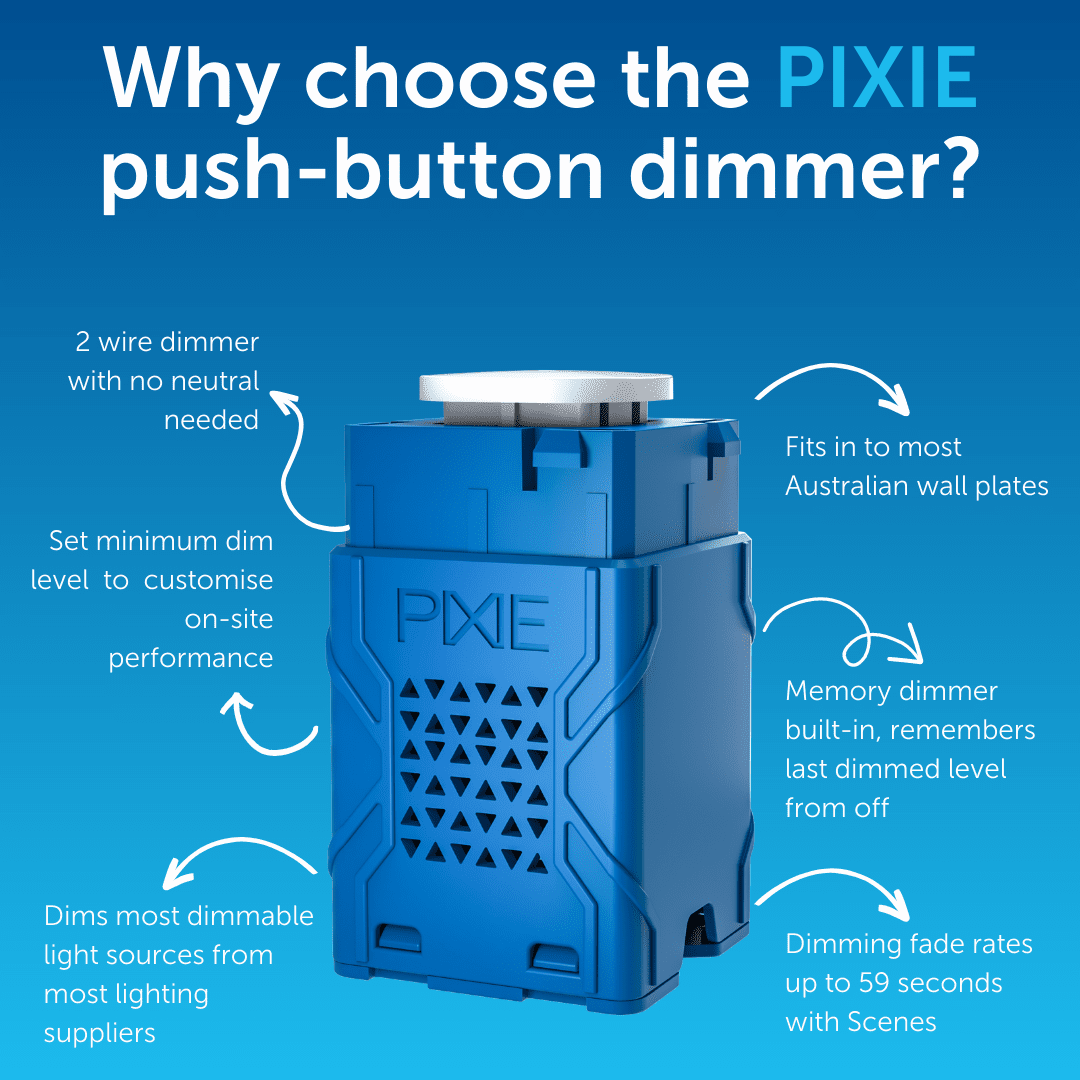 Why choose the PIXIE push-button dimmer?

2 wire dimmer with no neutral needed

Set minimum dim level to customise on-site performance

Dims most dimmable light sources from most lighting suppliers

PIXIE

Fits in to most Australian wall plates

Memory dimmer built-in, remembers last dimmed level from off

Dimming fade rates up to 59 seconds with Scenes