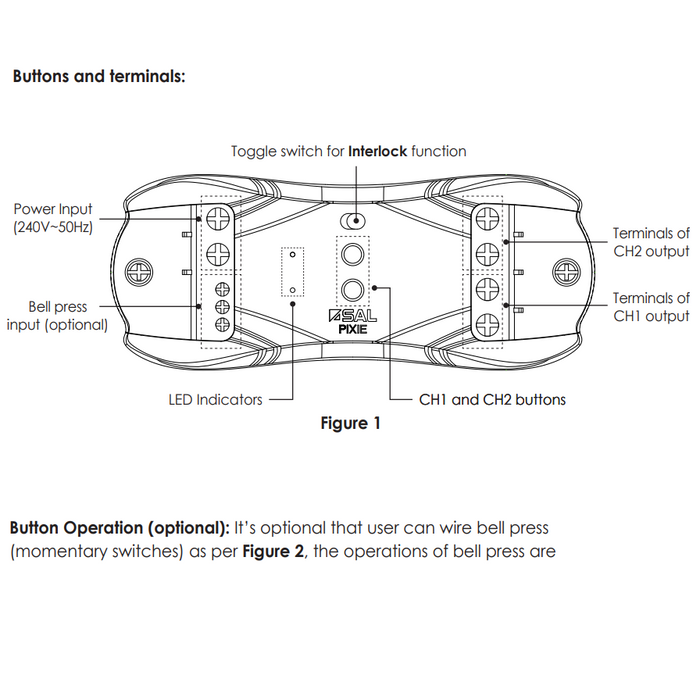 Buttons and terminals:

Toggle switch for Interlock function

Power Input (240V~50Hz)

Bell press input (optional)

Terminals of CH2 output

Terminals of CH1 output

SAL PIXIE

LED Indicators

CH1 and CH2 buttons

Figure 1

Button Operation (optional): It's optional that user can wire bell press (momentary switches) as per Figure 2, the operations of bell press are